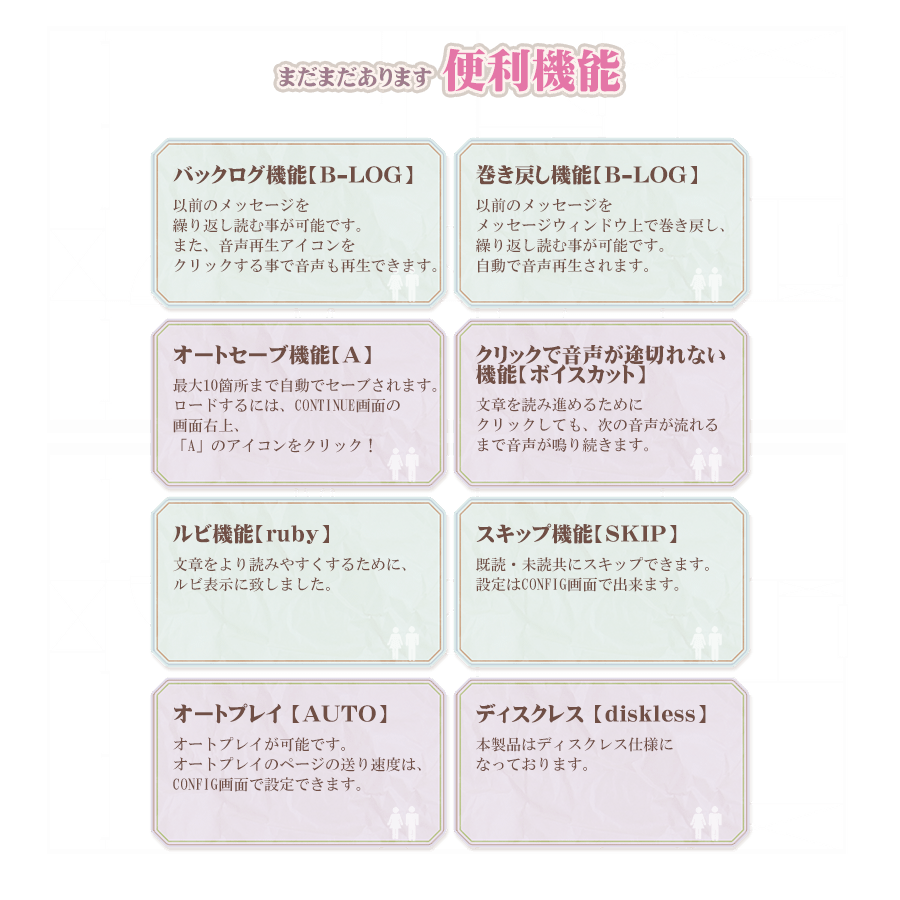 まだまだあります 便利機能

バックログ機能【B-LOG】
以前のメッセージを
繰り返し読む事が可能です。
また、音声再生アイコンを
クリックする事で音声も再生できます。

巻き戻し機能【B-LOG】
以前のメッセージを
メッセージウィンドウ上で巻き戻し、
繰り返し読む事が可能です。
自動で音声再生されます。

オートセーブ機能【A】
最大10箇所まで自動でセーブされます。
ロードするには、CONTINUE画面の
画面右上、
「A」のアイコンをクリック！

クリックで音声が途切れない機能【ボイスカット】
文章を読み進めるために
クリックしても、次の音声が流れる
まで音声が鳴り続きます。

ルビ機能【ruby】
文章をより読みやすくするために、
ルビ表示に致しました。

スキップ機能【SKIP】
既読・未読共にスキップできます。
設定はCONFIG画面で出来ます。

オートプレイ【AUTO】
オートプレイが可能です。
オートプレイのページの送り速度は、
CONFIG画面で設定できます。

ディスクレス【diskless】
本製品はディスクレス仕様に
なっております。